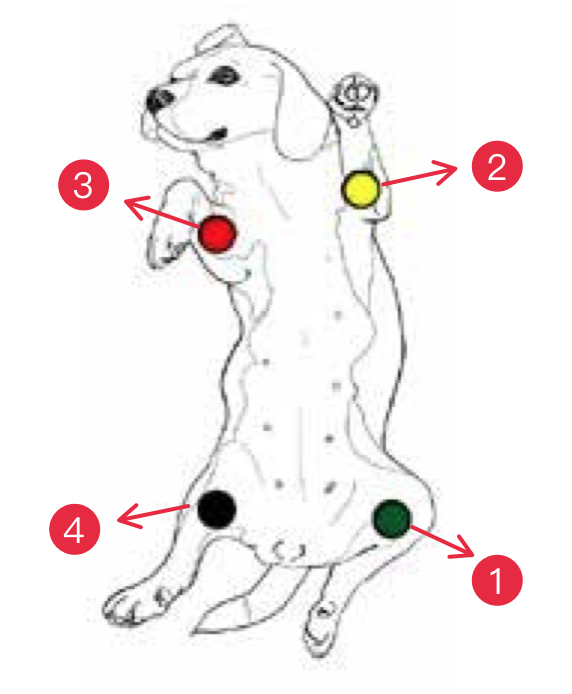 3
2
4
1